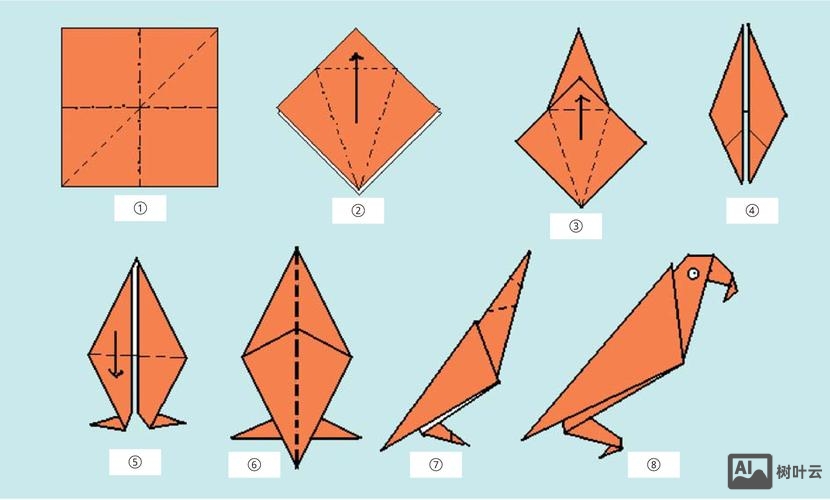 ①

②

③

④

⑤

⑥

⑦

⑧

AI 树叶云