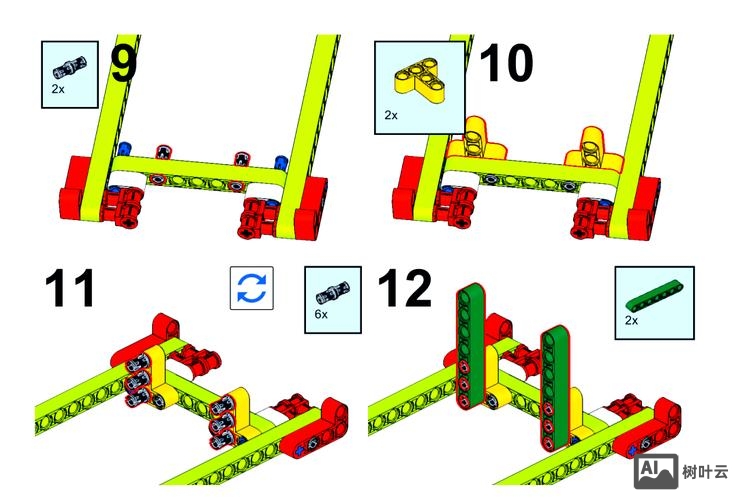 2x
9

2x
10

11

6x

12

2x

AI 树叶云