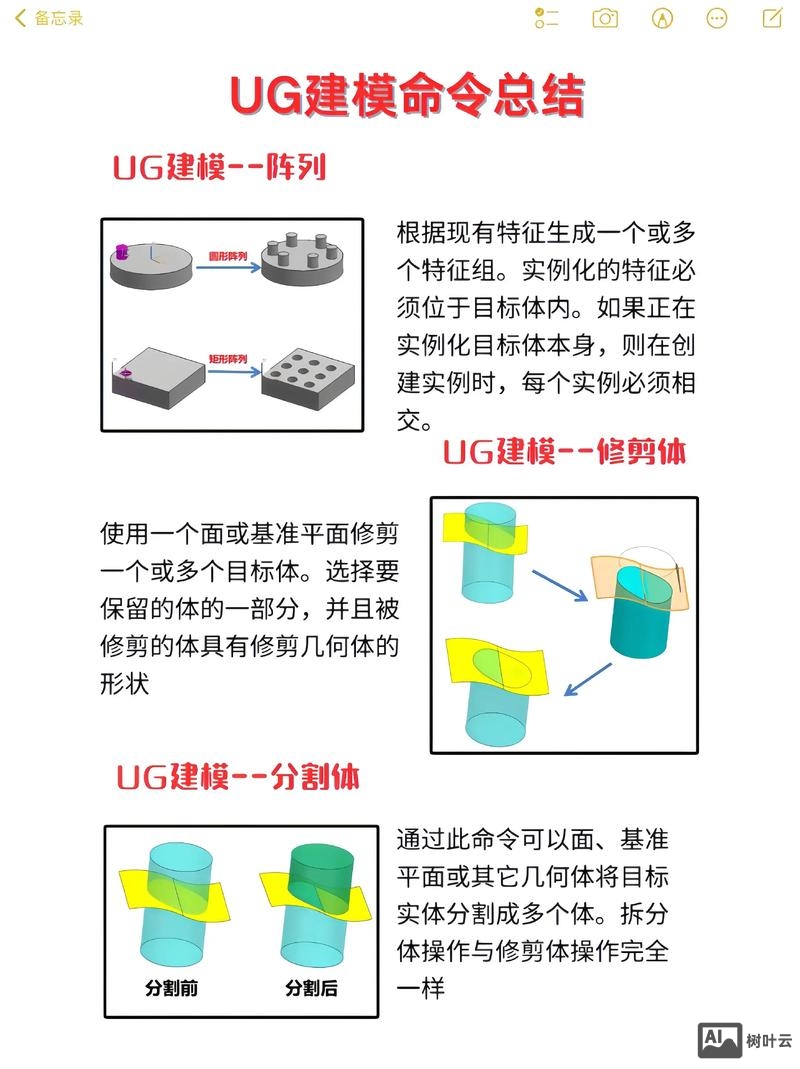 备忘录

UG建模命令总结

UG建模--阵列

圆形阵列

矩形阵列

根据现有特征生成一个或多个特征组。实例化的特征必须位于目标体内。如果正在实例化目标体本身，则在创建实例时，每个实例必须相交。

UG建模--修剪体

使用一个面或基准平面修剪一个或多个目标体。选择要保留的体的一部分，并且被修剪的体具有修剪几何体的形状

UG建模--分割体

分割前

分割后

通过此命令可以面、基准平面或其它几何体将目标实体分割成多个体。拆分体操作与修剪体操作完全一样

AI 树叶云