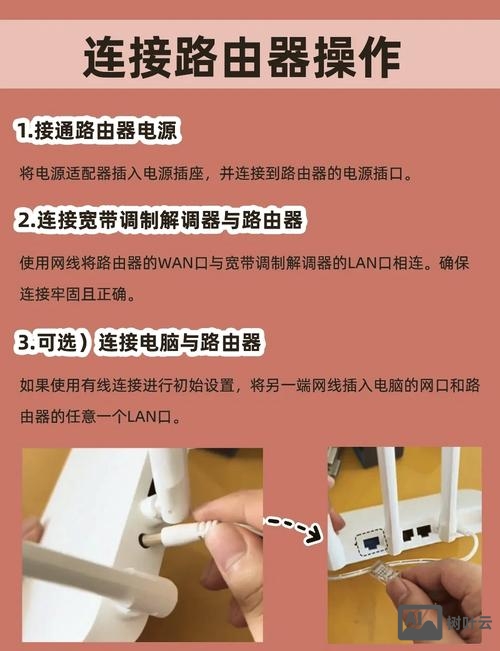 连接路由器操作

1.接通路由器电源

将电源适配器插入电源插座，并连接到路由器的电源插口。

2.连接宽带调制解调器与路由器

使用网线将路由器的WAN口与宽带调制解调器的LAN口相连。确保连接牢固且正确。

3.可选）连接电脑与路由器

如果使用有线连接进行初始设置，将另一端网线插入电脑的网口和路由器的任意一个LAN口。

树叶云