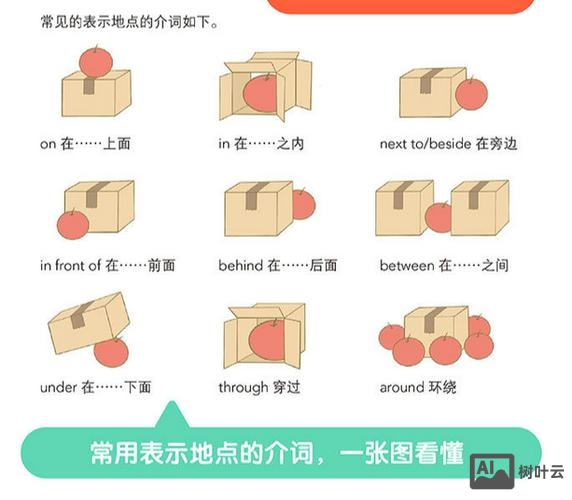 常见的表示地点的介词如下。

on 在……上面

in 在……之内

next to/beside 在旁边

in front of 在……前面

behind 在……后面

between 在……之间

under 在……下面

through 穿过

around 环绕

常用表示地点的介词，一张图看懂

AI 树叶云