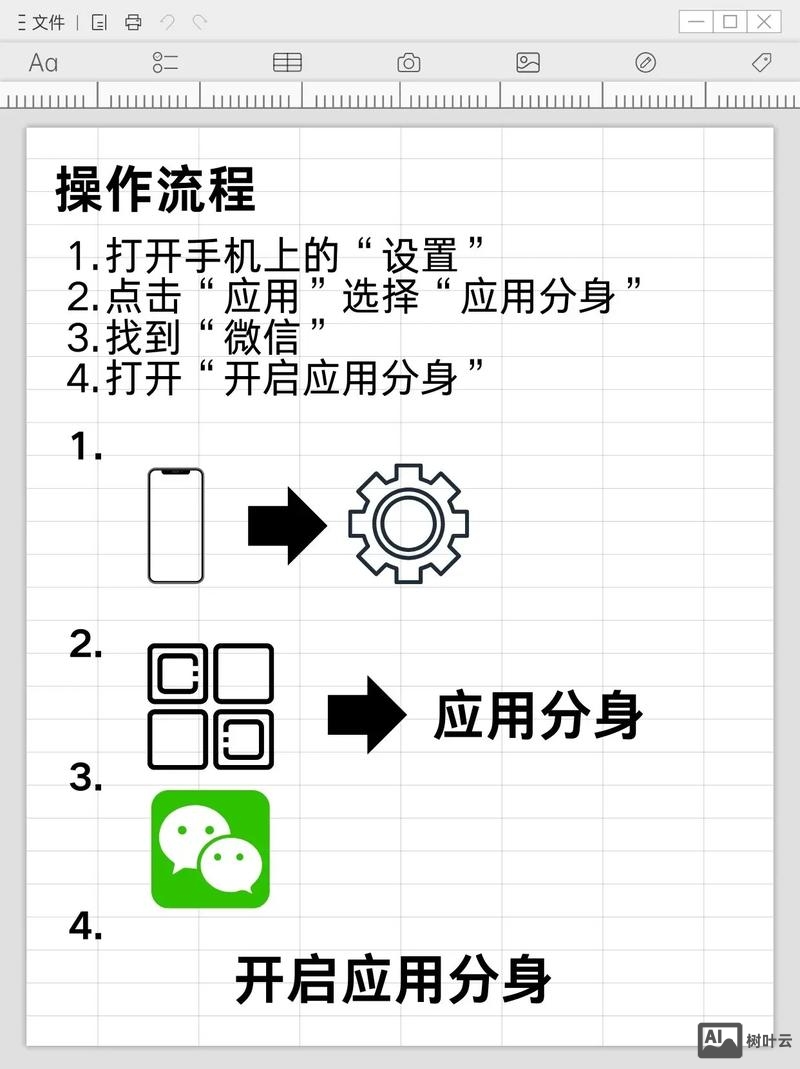 文件

Aa

操作流程

1.打开手机上的“设置”
2.点击“应用”选择“应用分身”
3.找到“微信”
4.打开“开启应用分身”

1.

2.

应用分身

3.

4.

开启应用分身

AI 树叶云