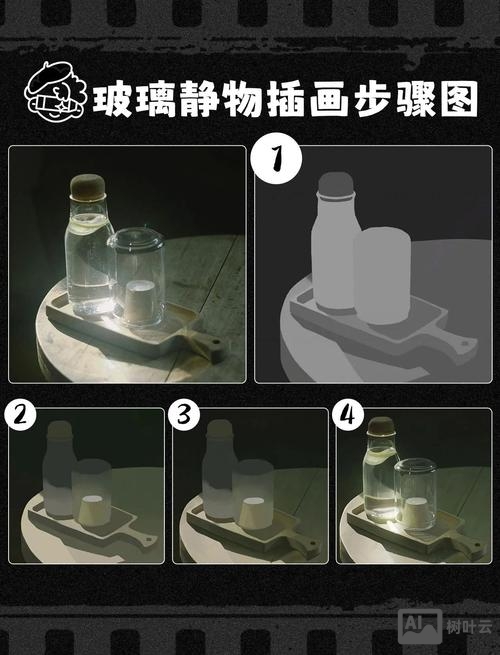 玻璃静物插画步骤图

1

2

3

4

AI 树叶云