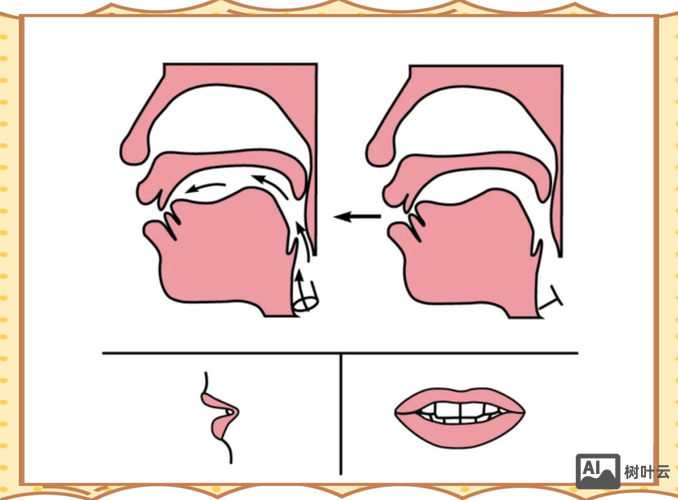 AI 树叶云